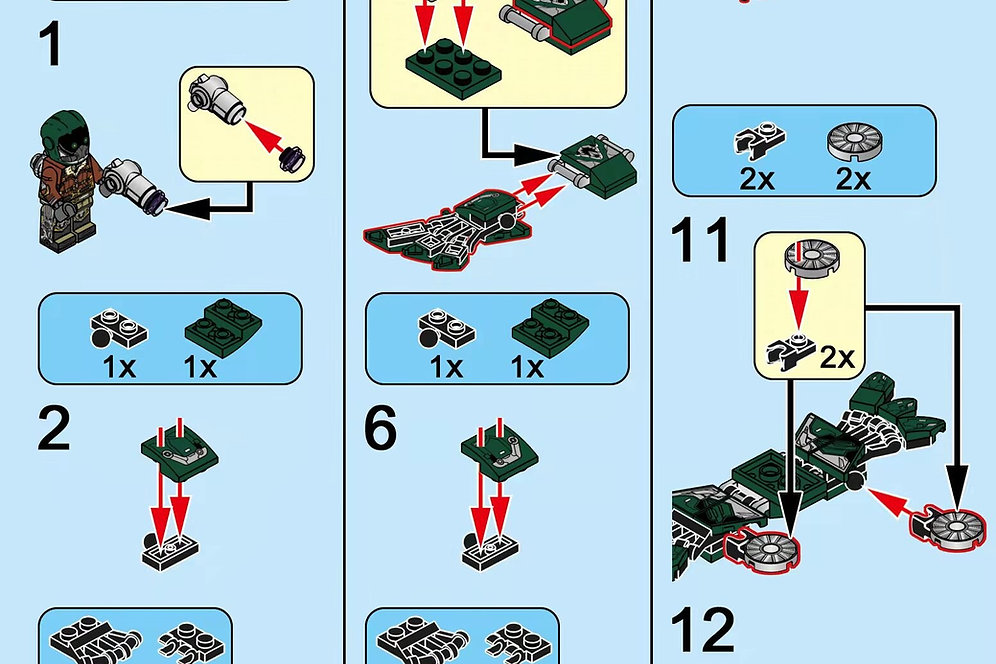 1

1x 1x

2

6

1x 1x

2x 2x

11

2x

12