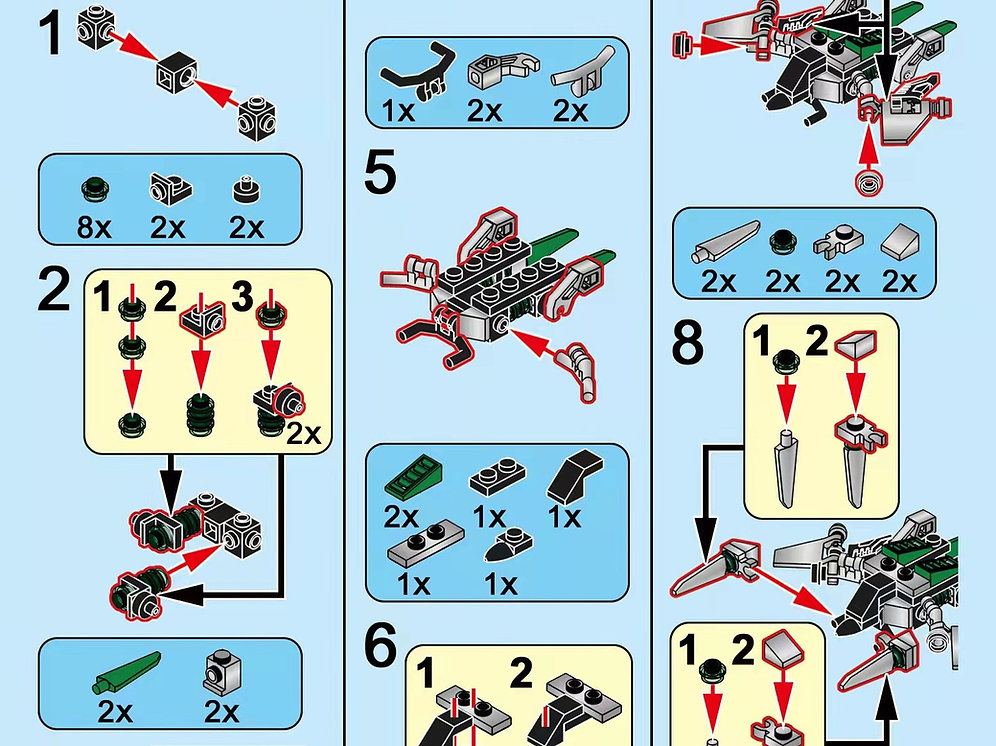 1

8x 2x 2x

2

1 2 3

2x

2x 2x

1x 2x 2x

5

2x 1x 1x

1x 1x

6

1 2

2x 2x 2x 2x

8

1 2

1 2